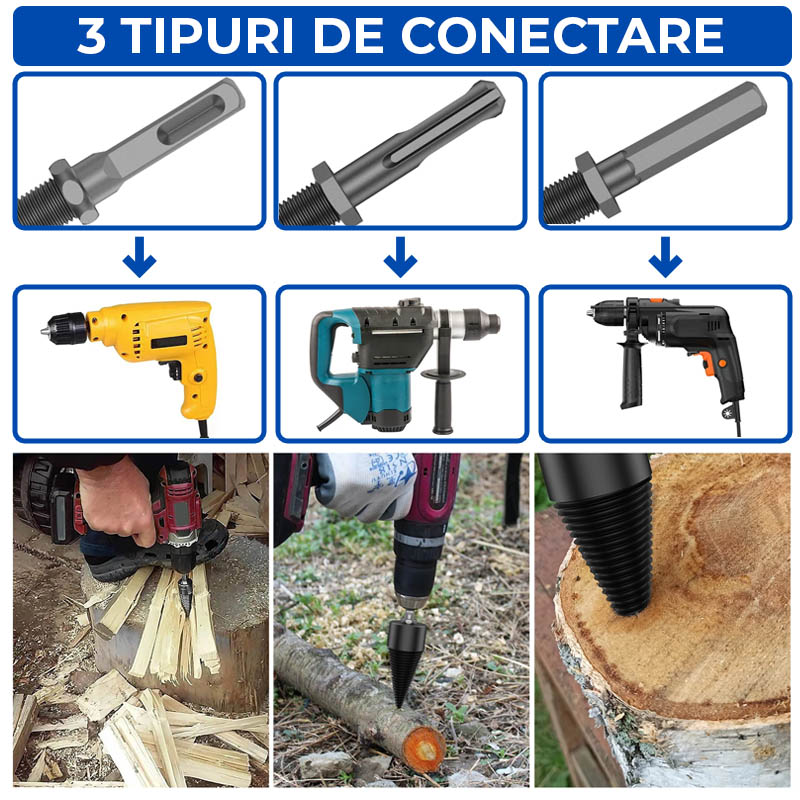 3 TIPURI DE CONECTARE