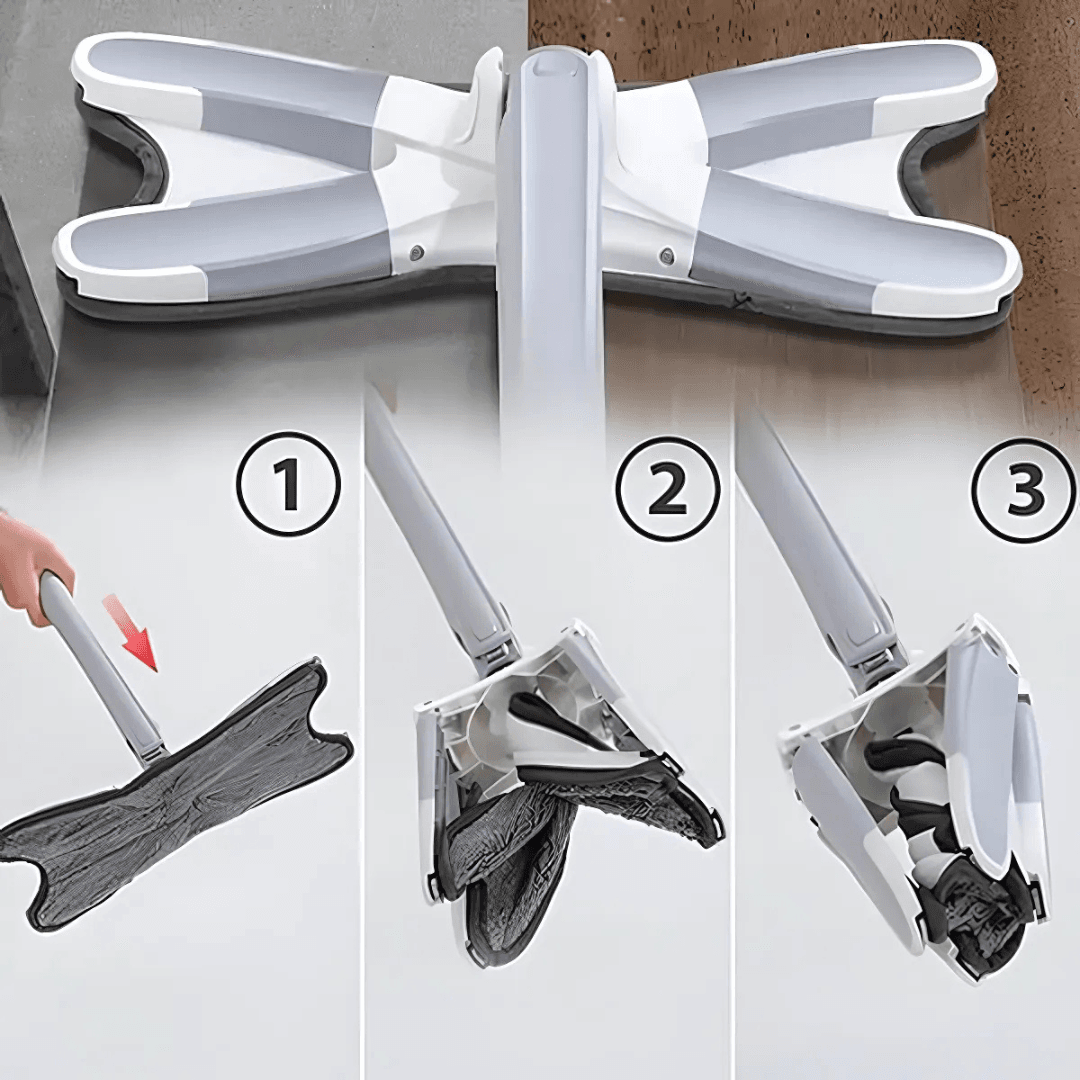 1

2

3