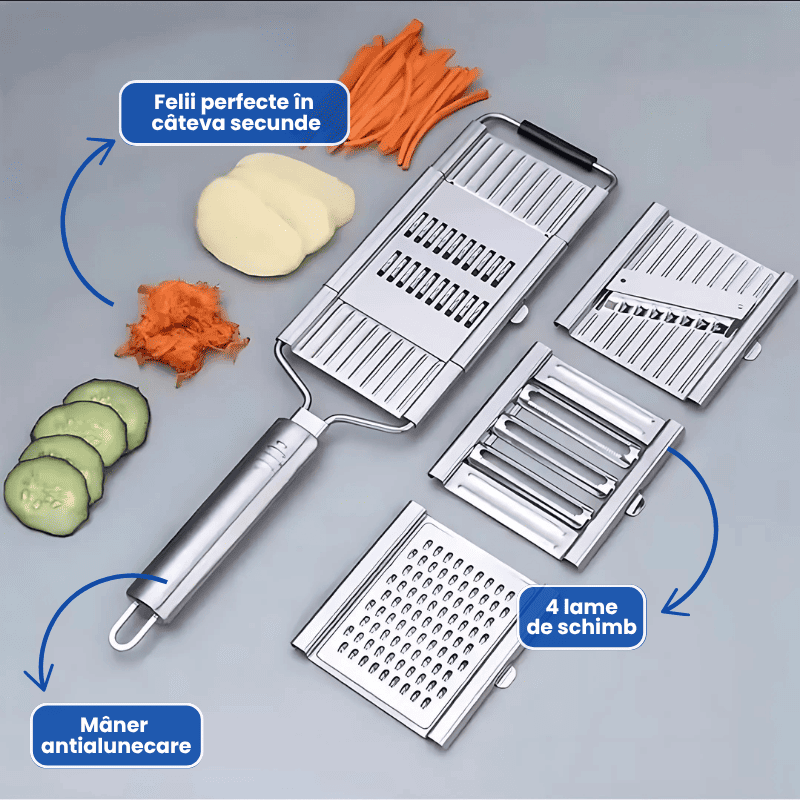 Felii perfecte în câteva secunde

4 lame de schimb

Mâner antialunecare