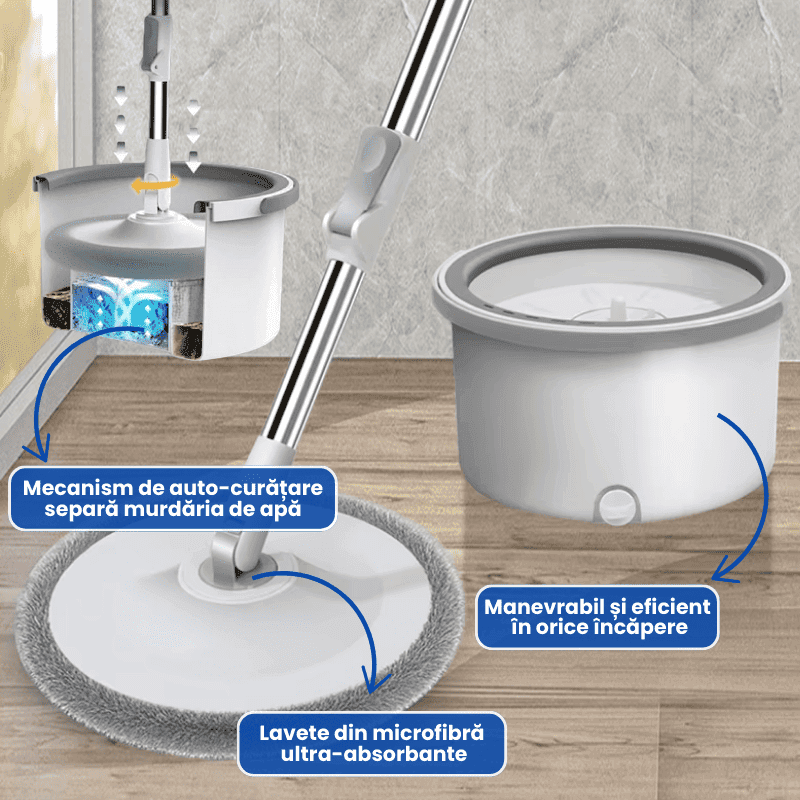 Mecanism de auto-curățare separă murdăria de apă

Manevrabil și eficient în orice încăpere

Lavete din microfibră ultra-absorbante