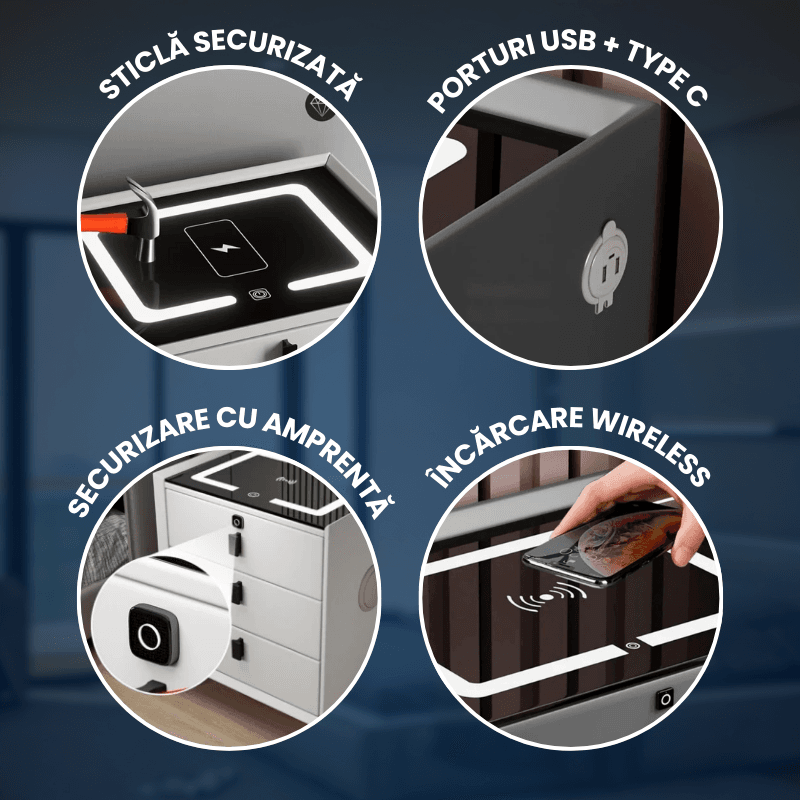 STICLĂ SECURIZATĂ

PORTURI USB + TYPE C

SECURIZARE CU AMPRENTĂ

ÎNCĂRCARE WIRELESS