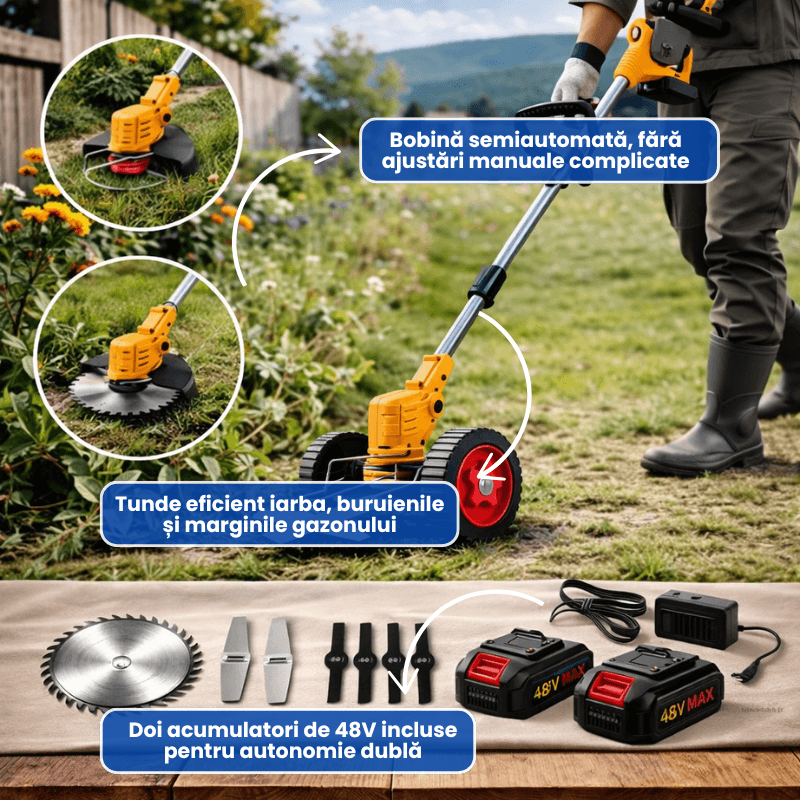 Bobină semiautomată, fără ajustări manuale complicate

Tunde eficient iarba, buruienile și marginile gazonului

48V MAX

48V MAX

Doi acumulatori de 48V incluse pentru autonomie dublă