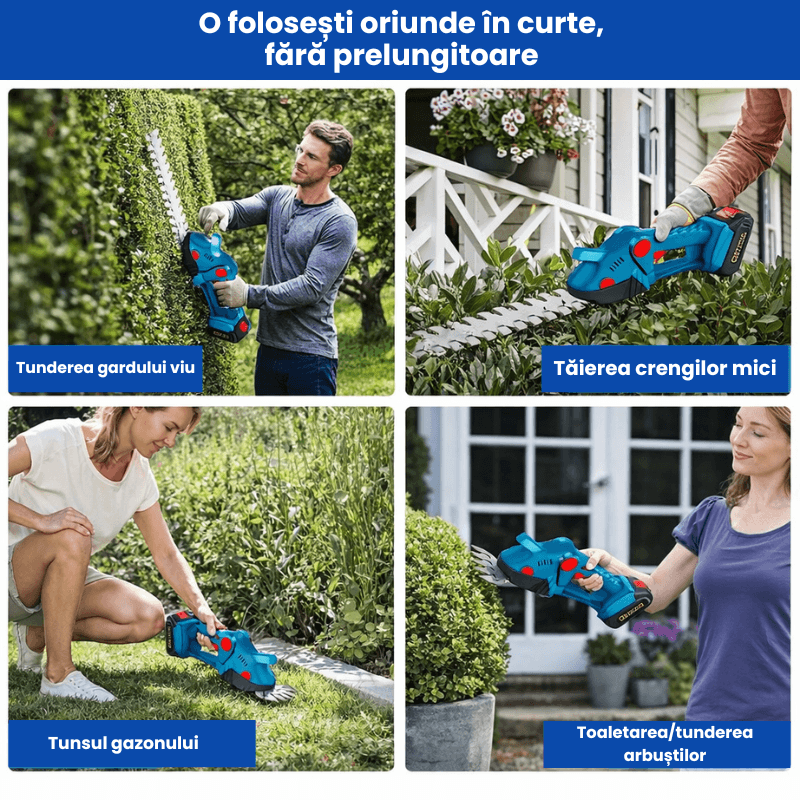 O folosești oriunde în curte, fără prelungitoare

Tunderea gardului viu

Tăierea crengilor mici

Tunsul gazonului

Toaletarea/tunderea arbuștilor